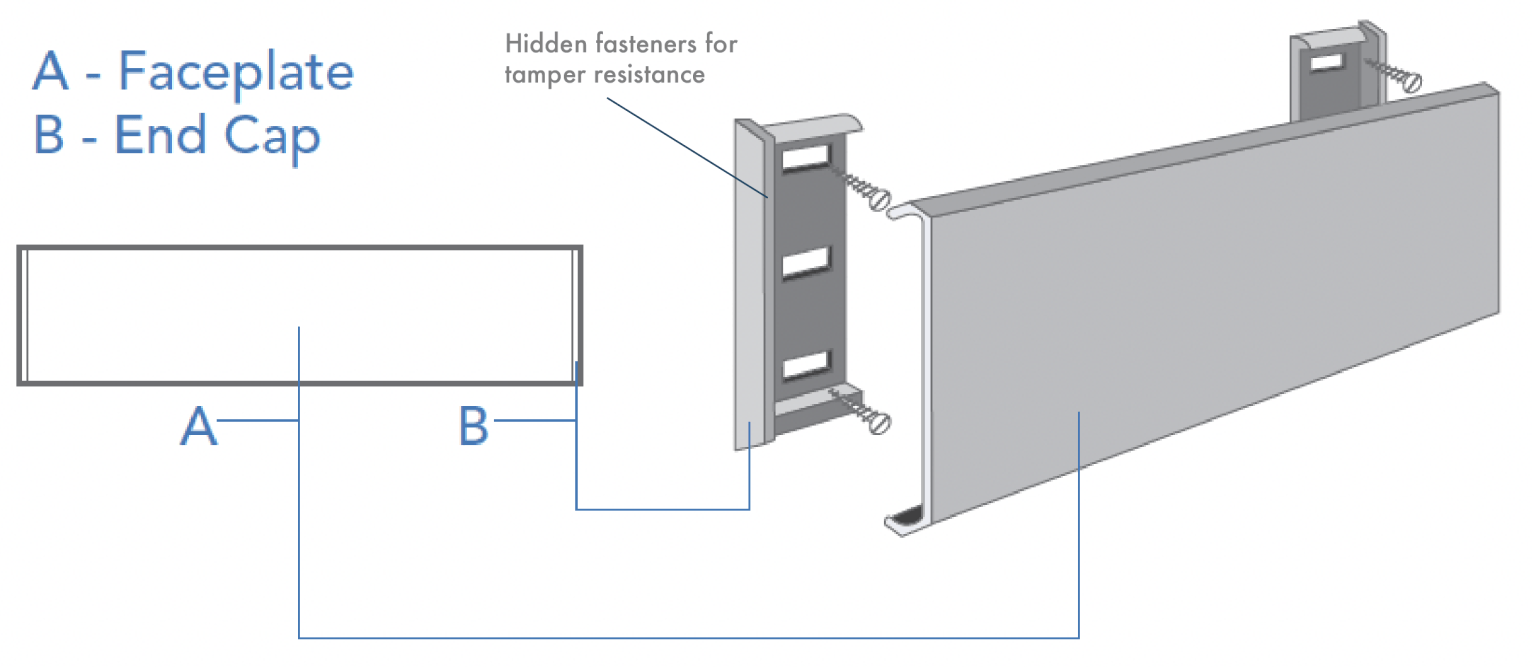 A - Faceplate
B - End Cap

Hidden fasteners for tamper resistance

A

B